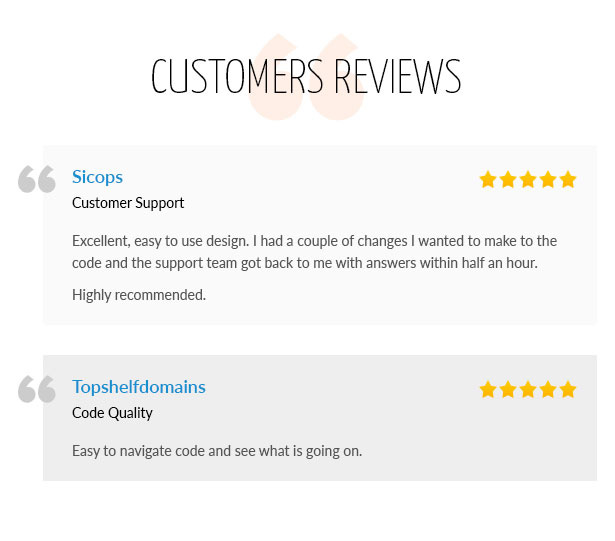 CUSTOMERS REVIEWS

Sicops
Customer Support

Excellent, easy to use design. I had a couple of changes I wanted to make to the code and the support team got back to me with answers within half an hour.

Highly recommended.

Topshelfdomains
Code Quality

Easy to navigate code and see what is going on.