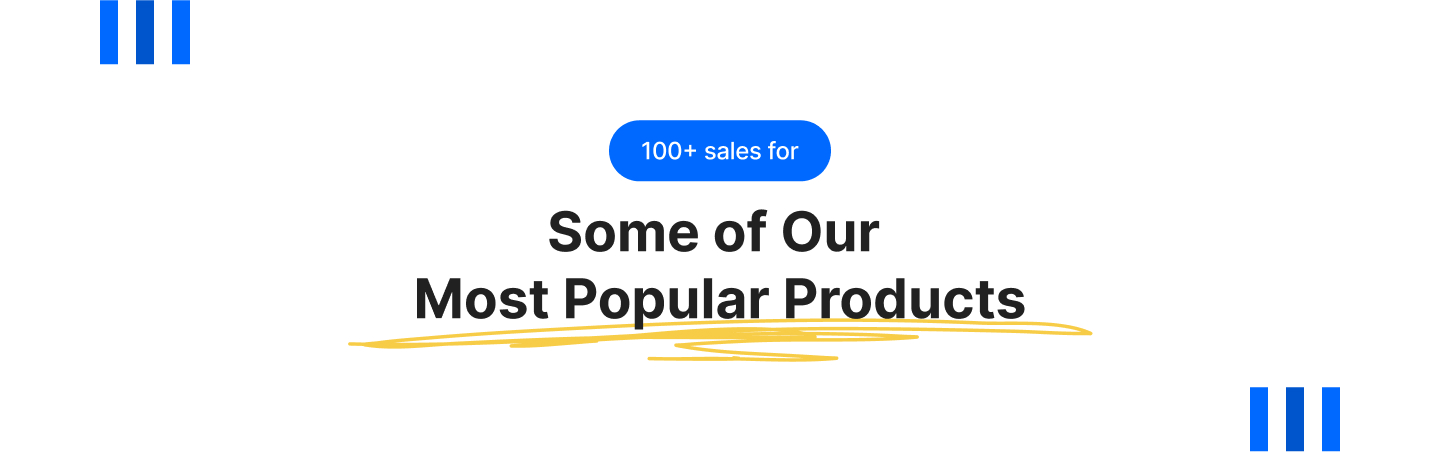 100+ sales for

Some of Our
Most Popular Products