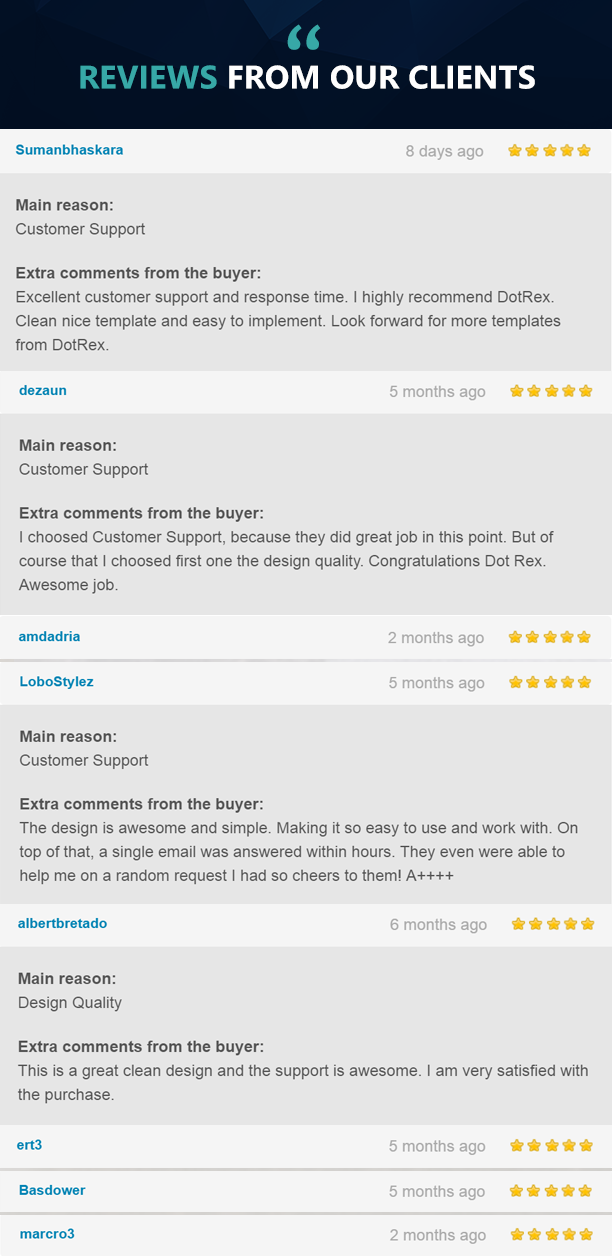 “

REVIEWS FROM OUR CLIENTS

Sumanbhaskara 8 days ago

Main reason:
Customer Support

Extra comments from the buyer:
Excellent customer support and response time. I highly recommend DotRex. Clean nice template and easy to implement. Look forward for more templates from DotRex.

dezaun 5 months ago

Main reason:
Customer Support

Extra comments from the buyer:
I choosed Customer Support, because they did great job in this point. But of course that I choosed first one the design quality. Congratulations Dot Rex. Awesome job.

amdadria 2 months ago

LoboStylez 5 months ago

Main reason:
Customer Support

Extra comments from the buyer:
The design is awesome and simple. Making it so easy to use and work with. On top of that, a single email was answered within hours. They even were able to help me on a random request I had so cheers to them! A++++

albertbretado 6 months ago

Main reason:
Design Quality

Extra comments from the buyer:
This is a great clean design and the support is awesome. I am very satisfied with the purchase.

ert3 5 months ago

Basdower 5 months ago

marcro3 2 months ago