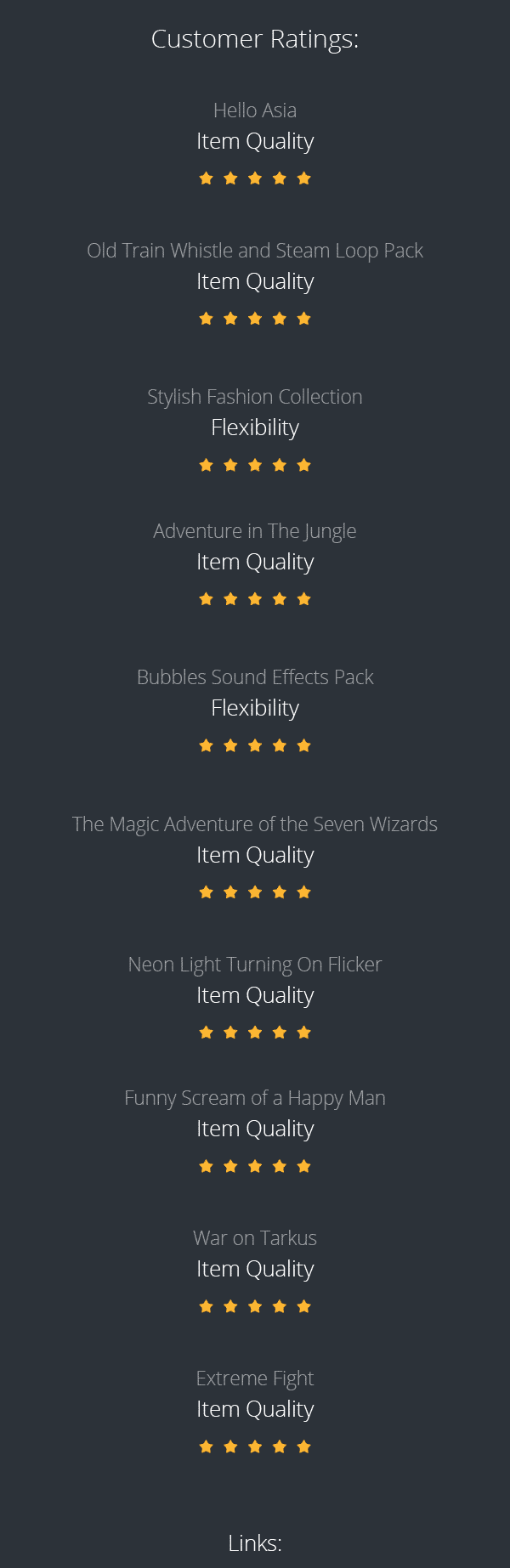 Customer Ratings:

Hello Asia
Item Quality

Old Train Whistle and Steam Loop Pack
Item Quality

Stylish Fashion Collection
Flexibility

Adventure in The Jungle
Item Quality

Bubbles Sound Effects Pack
Flexibility

The Magic Adventure of the Seven Wizards
Item Quality

Neon Light Turning On Flicker
Item Quality

Funny Scream of a Happy Man
Item Quality

War on Tarkus
Item Quality

Extreme Fight
Item Quality

Links: