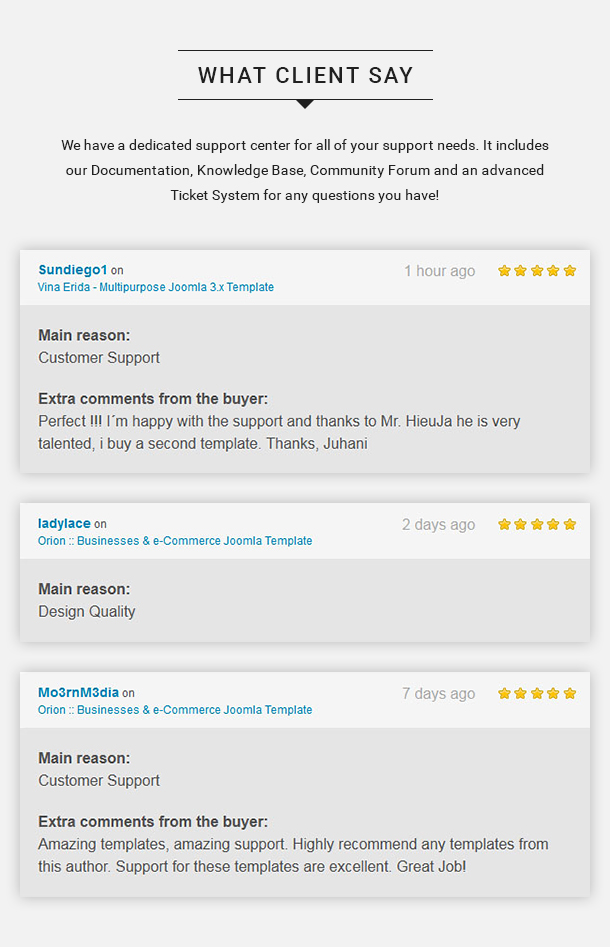 WHAT CLIENT SAY

We have a dedicated support center for all of your support needs. It includes our Documentation, Knowledge Base, Community Forum and an advanced Ticket System for any questions you have!

Sundiego1 on
Vina Erida - Multipurpose Joomla 3.x Template
1 hour ago

Main reason:
Customer Support

Extra comments from the buyer:
Perfect !!! I´m happy with the support and thanks to Mr. HieuJa he is very talented, i buy a second template. Thanks, Juhani

ladylace on
Orion :: Businesses & e-Commerce Joomla Template
2 days ago

Main reason:
Design Quality

Mo3rnM3dia on
Orion :: Businesses & e-Commerce Joomla Template
7 days ago

Main reason:
Customer Support

Extra comments from the buyer:
Amazing templates, amazing support. Highly recommend any templates from this author. Support for these templates are excellent. Great Job!