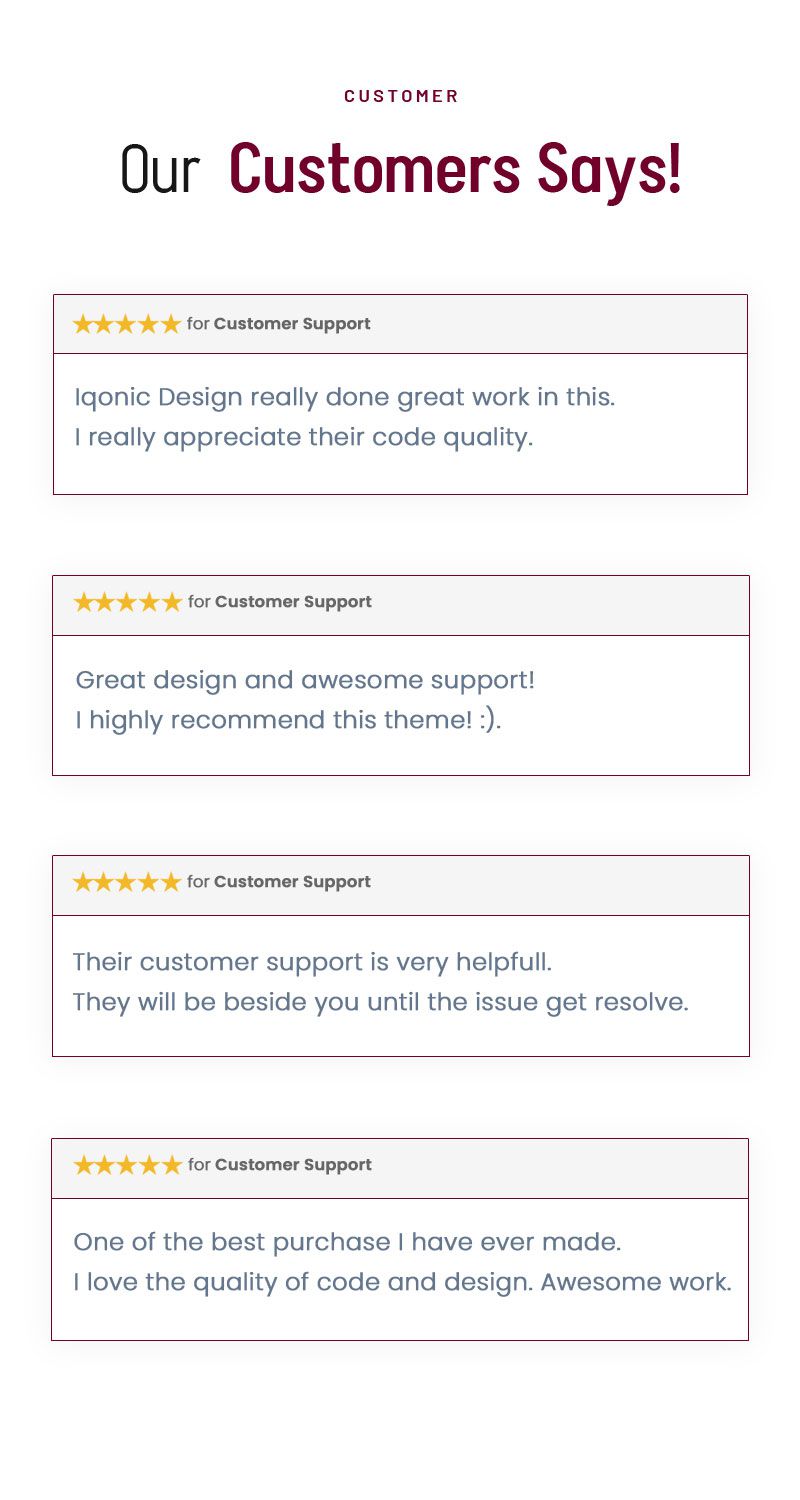 CUSTOMER

Our Customers Says!

★★★★★ for Customer Support

Iqonic Design really done great work in this.
I really appreciate their code quality.

★★★★★ for Customer Support

Great design and awesome support!
I highly recommend this theme! :).

★★★★★ for Customer Support

Their customer support is very helpfull.
They will be beside you until the issue get resolve.

★★★★★ for Customer Support

One of the best purchase I have ever made.
I love the quality of code and design. Awesome work.