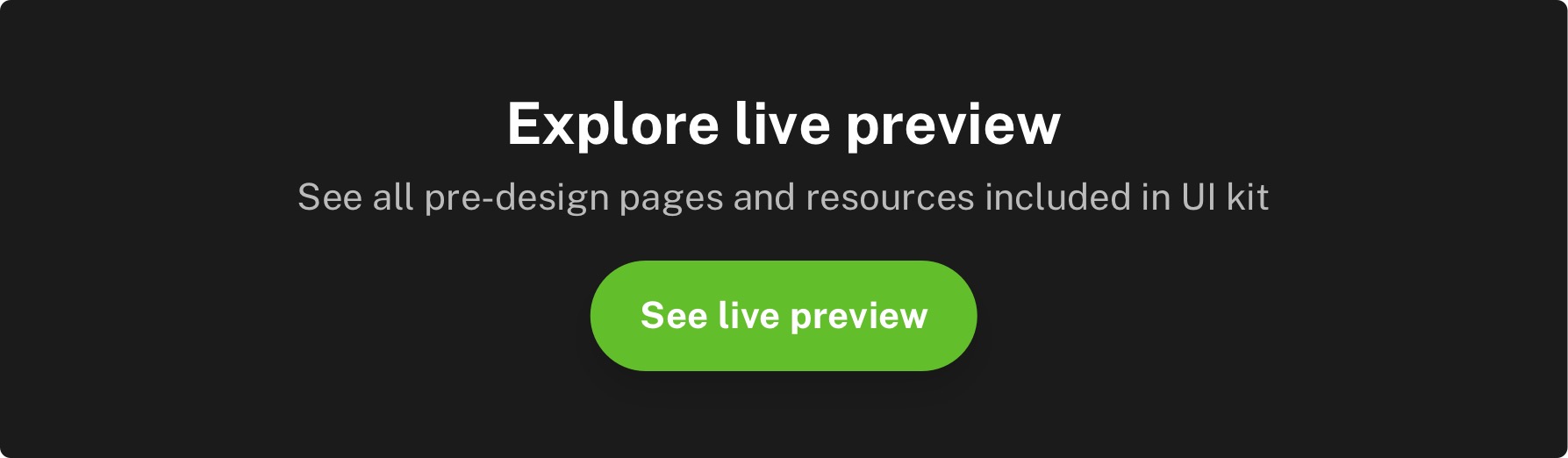 Explore live preview

See all pre-design pages and resources included in UI kit

See live preview