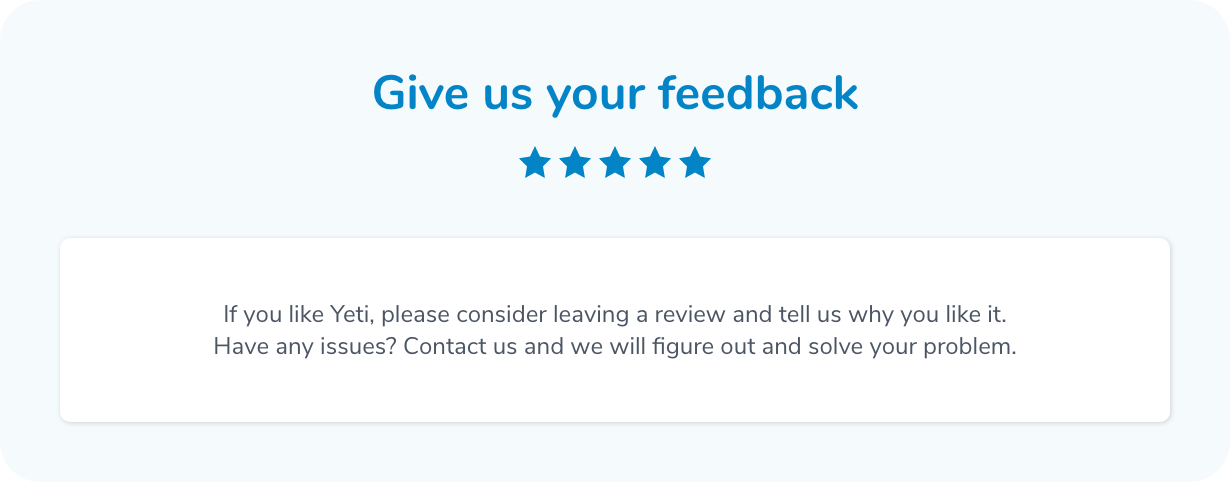 Give us your feedback

If you like Yeti, please consider leaving a review and tell us why you like it. Have any issues? Contact us and we will figure out and solve your problem.