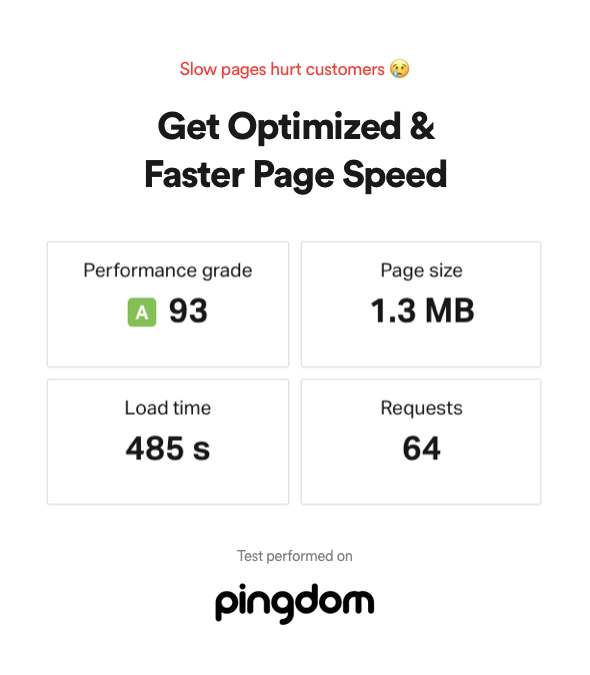 Slow pages hurt customers 😢

Get Optimized & Faster Page Speed

Performance grade
A 93

Page size
1.3 MB

Load time
485 s

Requests
64

Test performed on

pingdom