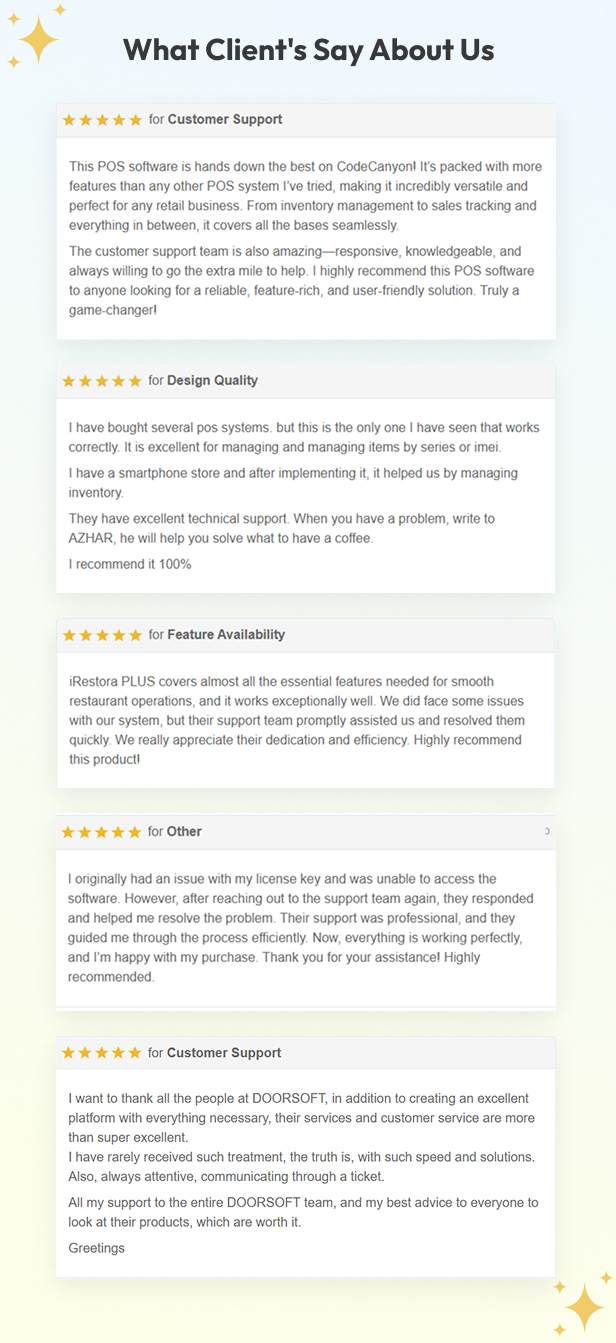 What Client's Say About Us

★★★★★ for Customer Support

This POS software is hands down the best on CodeCanyon! It's packed with more features than any other POS system I've tried, making it incredibly versatile and perfect for any retail business. From inventory management to sales tracking and everything in between, it covers all the bases seamlessly.

The customer support team is also amazing—responsive, knowledgeable, and always willing to go the extra mile to help. I highly recommend this POS software to anyone looking for a reliable, feature-rich, and user-friendly solution. Truly a game-changer!

★★★★★ for Design Quality

I have bought several pos systems. but this is the only one I have seen that works correctly. It is excellent for managing and managing items by series or imei.

I have a smartphone store and after implementing it, it helped us by managing inventory.

They have excellent technical support. When you have a problem, write to AZHAR, he will help you solve what to have a coffee.

I recommend it 100%

★★★★★ for Feature Availability

iRestora PLUS covers almost all the essential features needed for smooth restaurant operations, and it works exceptionally well. We did face some issues with our system, but their support team promptly assisted us and resolved them quickly. We really appreciate their dedication and efficiency. Highly recommend this product!

★★★★★ for Other

I originally had an issue with my license key and was unable to access the software. However, after reaching out to the support team again, they responded and helped me resolve the problem. Their support was professional, and they guided me through the process efficiently. Now, everything is working perfectly, and I'm happy with my purchase. Thank you for your assistance! Highly recommended.

★★★★★ for Customer Support

I want to thank all the people at DOORSOFT, in addition to creating an excellent platform with everything necessary, their services and customer service are more than super excellent.
I have rarely received such treatment, the truth is, with such speed and solutions. Also, always attentive, communicating through a ticket.

All my support to the entire DOORSOFT team, and my best advice to everyone to look at their products, which are worth it.

Greetings