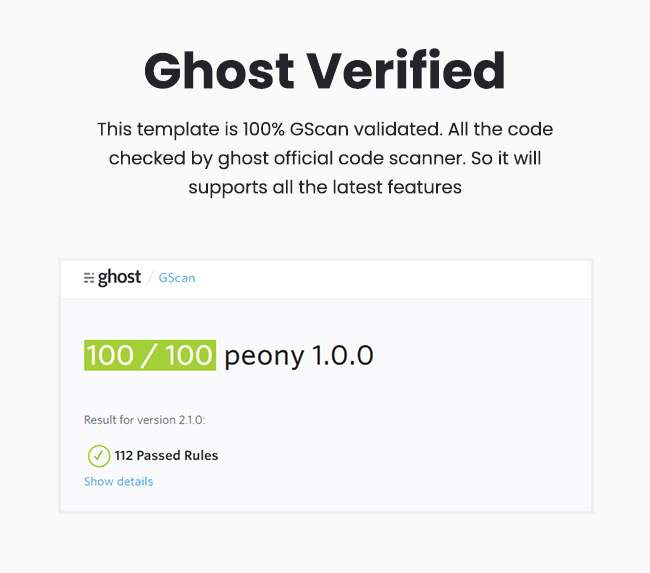 Ghost Verified

This template is 100% GScan validated. All the code checked by ghost official code scanner. So it will supports all the latest features

ghost / GScan

100 / 100 peony 1.0.0

Result for version 2.1.0:

✓ 112 Passed Rules

Show details