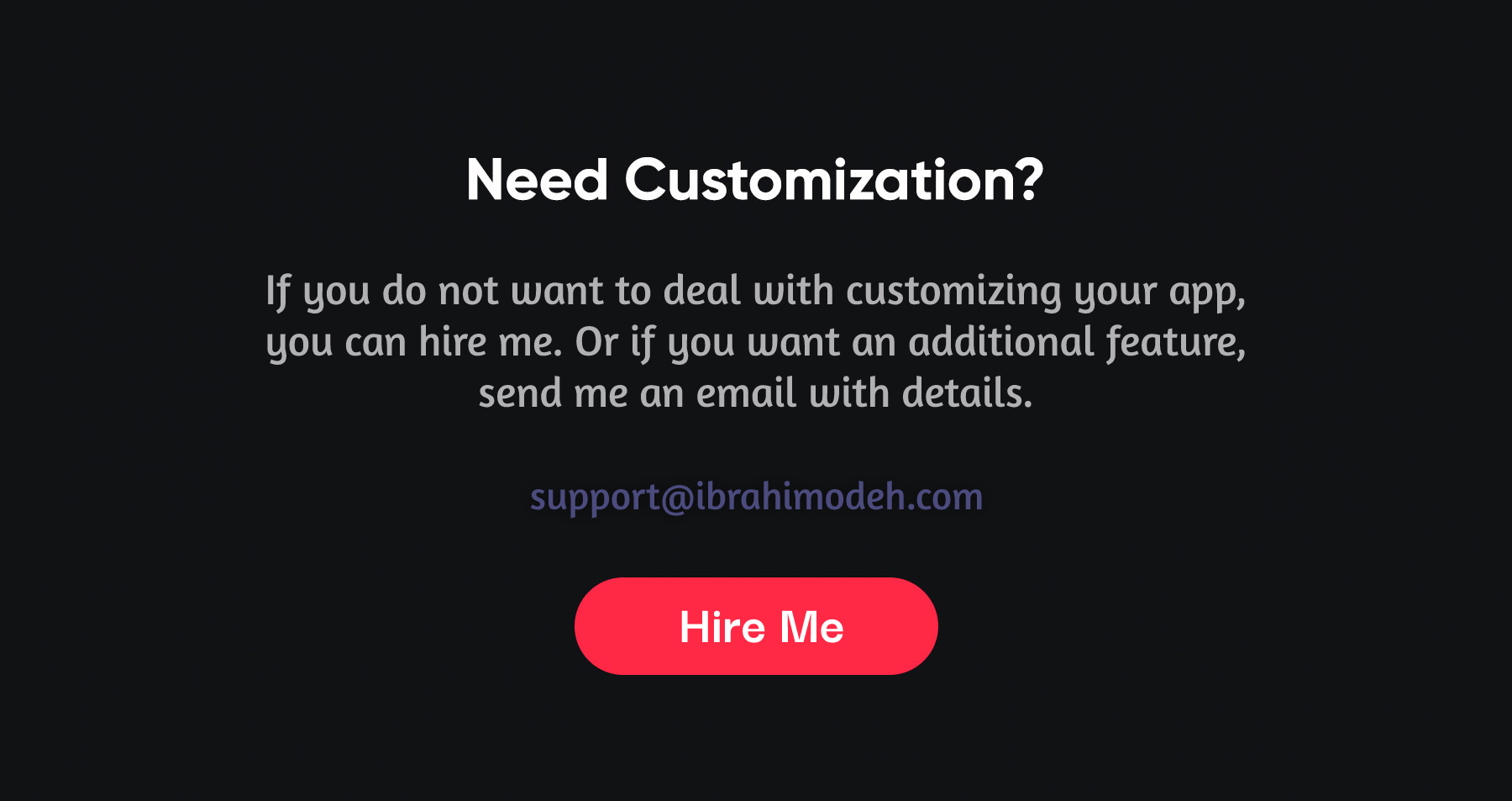 Need Customization?

If you do not want to deal with customizing your app, you can hire me. Or if you want an additional feature, send me an email with details.

support@ibrahimodeh.com

Hire Me