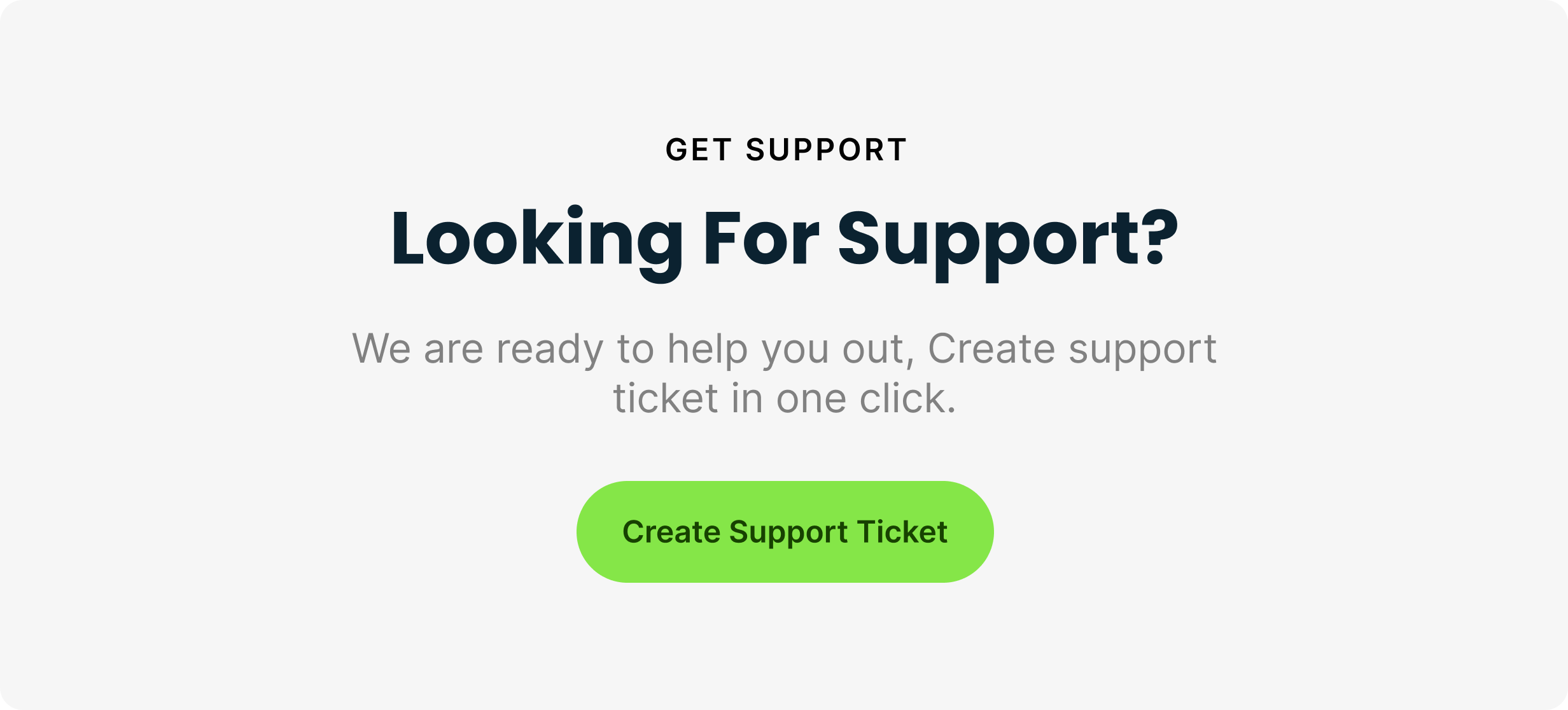 GET SUPPORT

Looking For Support?

We are ready to help you out, Create support ticket in one click.

Create Support Ticket