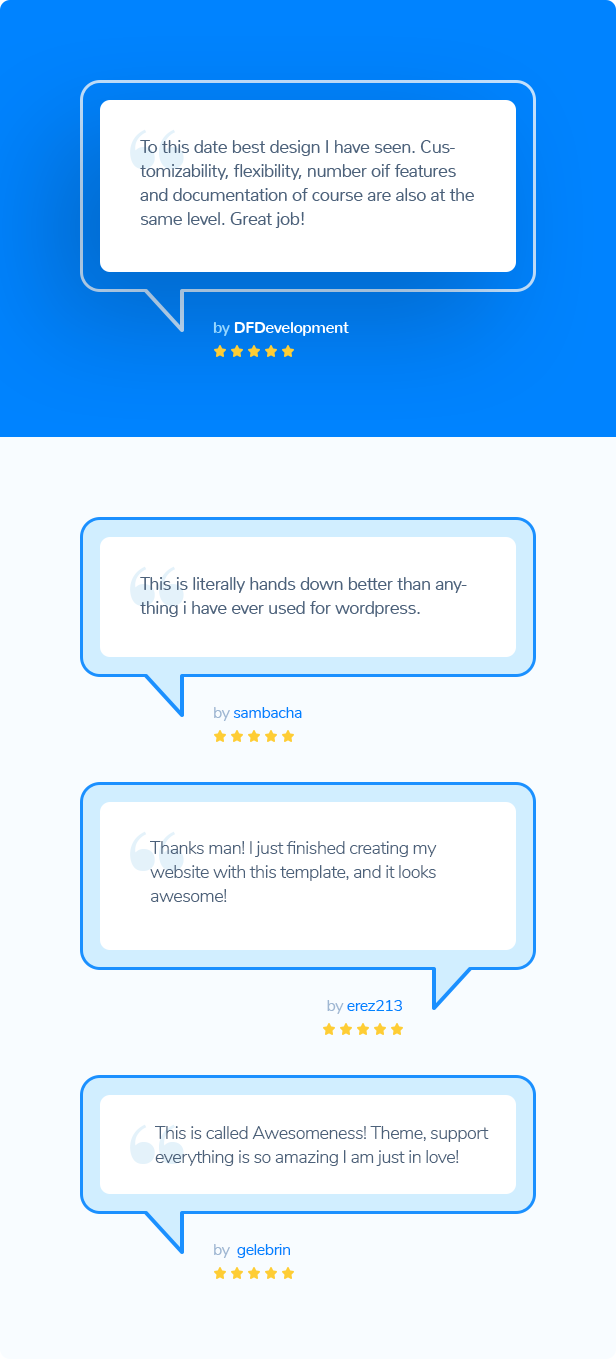 To this date best design I have seen. Customizability, flexibility, number oif features and documentation of course are also at the same level. Great job!

by DFDevelopment

This is literally hands down better than anything i have ever used for wordpress.

by sambacha

Thanks man! I just finished creating my website with this template, and it looks awesome!

by erez213

This is called Awesomeness! Theme, support everything is so amazing I am just in love!

by gelebrin