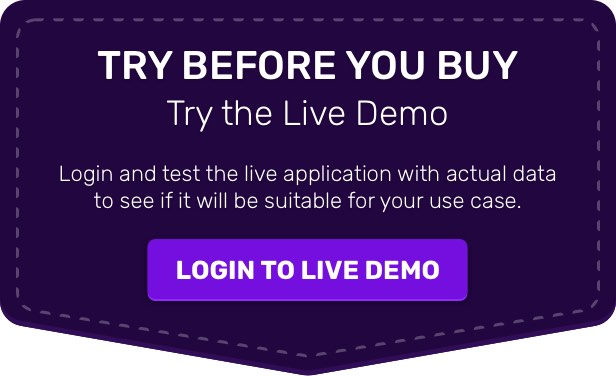 TRY BEFORE YOU BUY

Try the Live Demo

Login and test the live application with actual data to see if it will be suitable for your use case.

LOGIN TO LIVE DEMO