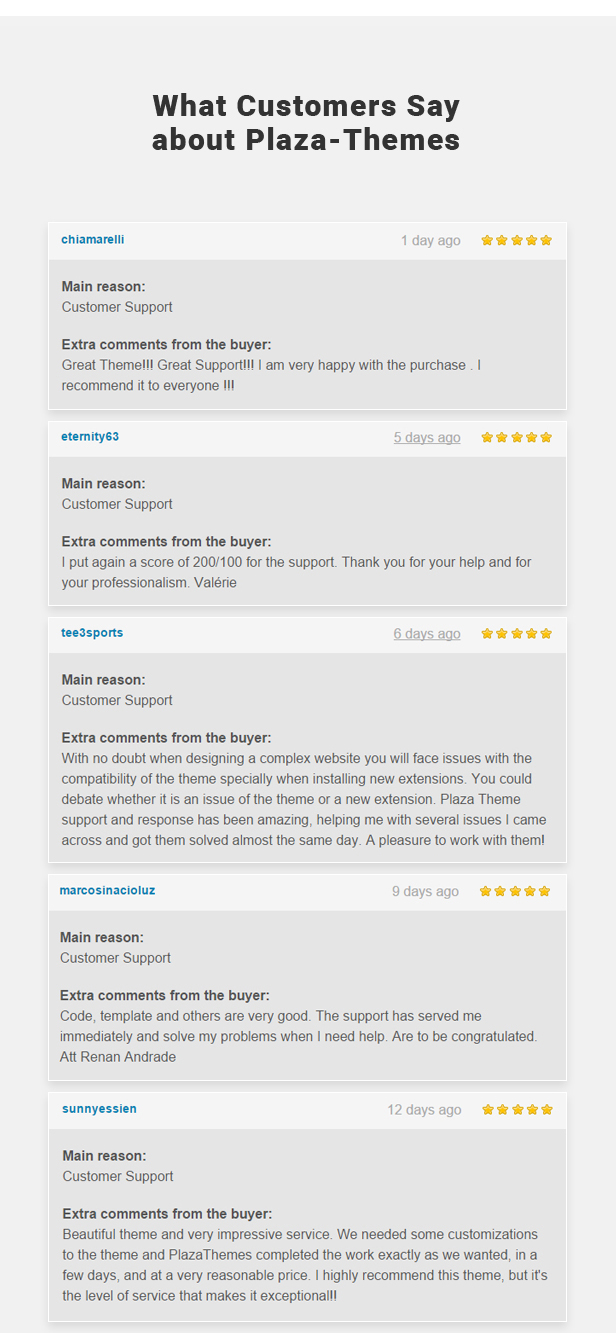 What Customers Say about Plaza-Themes

chiamarelli
1 day ago

Main reason:
Customer Support

Extra comments from the buyer:
Great Theme!!! Great Support!!! I am very happy with the purchase . I recommend it to everyone !!!

eternity63
5 days ago

Main reason:
Customer Support

Extra comments from the buyer:
I put again a score of 200/100 for the support. Thank you for your help and for your professionalism. Valérie

tee3sports
6 days ago

Main reason:
Customer Support

Extra comments from the buyer:
With no doubt when designing a complex website you will face issues with the compatibility of the theme specially when installing new extensions. You could debate whether it is an issue of the theme or a new extension. Plaza Theme support and response has been amazing, helping me with several issues I came across and got them solved almost the same day. A pleasure to work with them!

marcosinacioluz
9 days ago

Main reason:
Customer Support

Extra comments from the buyer:
Code, template and others are very good. The support has served me immediately and solve my problems when I need help. Are to be congratulated. Att Renan Andrade

sunnyessien
12 days ago

Main reason:
Customer Support

Extra comments from the buyer:
Beautiful theme and very impressive service. We needed some customizations to the theme and PlazaThemes completed the work exactly as we wanted, in a few days, and at a very reasonable price. I highly recommend this theme, but it's the level of service that makes it exceptional!!