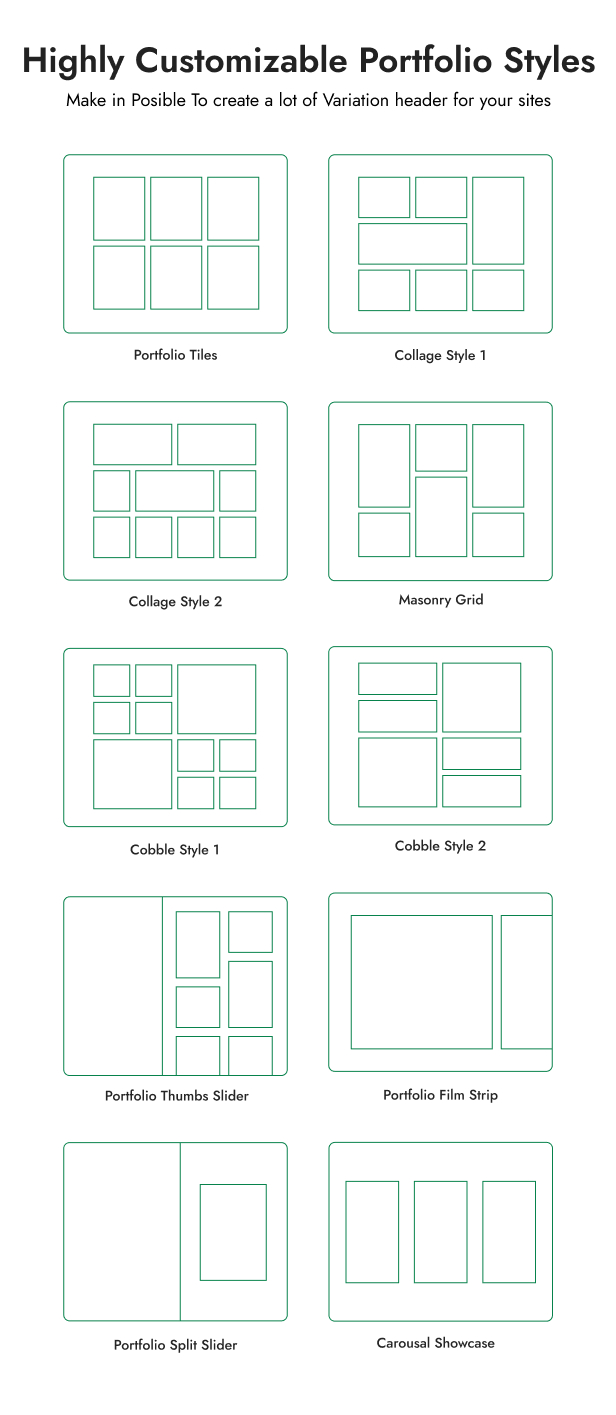 Highly Customizable Portfolio Styles

Make in Posible To create a lot of Variation header for your sites

Portfolio Tiles

Collage Style 1

Collage Style 2

Masonry Grid

Cobble Style 1

Cobble Style 2

Portfolio Thumbs Slider

Portfolio Film Strip

Portfolio Split Slider

Carousal Showcase