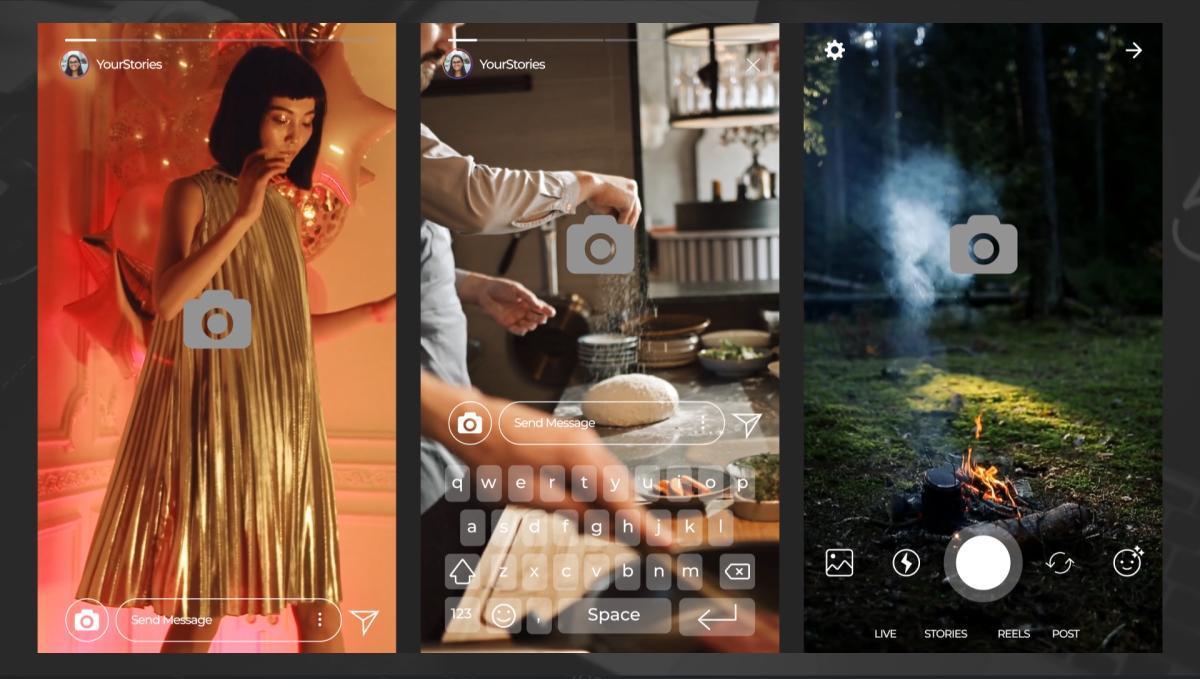 YourStories

Send Message

YourStories

Send Message

q w e r t y u i o p
a s d f g h j k l
z x c v b n m
123 , Space

LIVE STORIES REELS POST