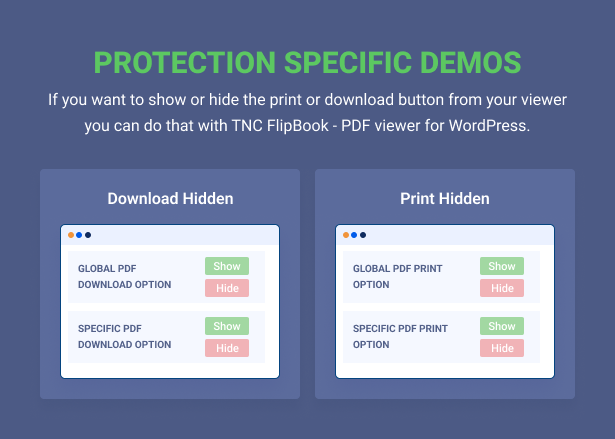 PROTECTION SPECIFIC DEMOS

If you want to show or hide the print or download button from your viewer you can do that with TNC FlipBook - PDF viewer for WordPress.

Download Hidden

GLOBAL PDF DOWNLOAD OPTION
Show
Hide

SPECIFIC PDF DOWNLOAD OPTION
Show
Hide

Print Hidden

GLOBAL PDF PRINT OPTION
Show
Hide

SPECIFIC PDF PRINT OPTION
Show
Hide