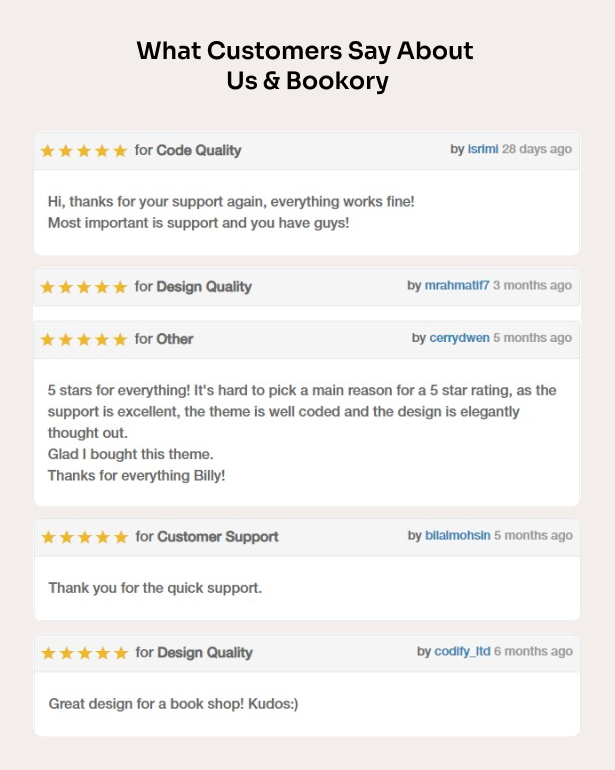 What Customers Say About Us & Bookory

★★★★★ for Code Quality by isrimi 28 days ago

Hi, thanks for your support again, everything works fine!
Most important is support and you have guys!

★★★★★ for Design Quality by mrahmatif7 3 months ago

★★★★★ for Other by cerrydwen 5 months ago

5 stars for everything! It's hard to pick a main reason for a 5 star rating, as the support is excellent, the theme is well coded and the design is elegantly thought out.
Glad I bought this theme.
Thanks for everything Billy!

★★★★★ for Customer Support by bilalmohsin 5 months ago

Thank you for the quick support.

★★★★★ for Design Quality by codify_ltd 6 months ago

Great design for a book shop! Kudos:)