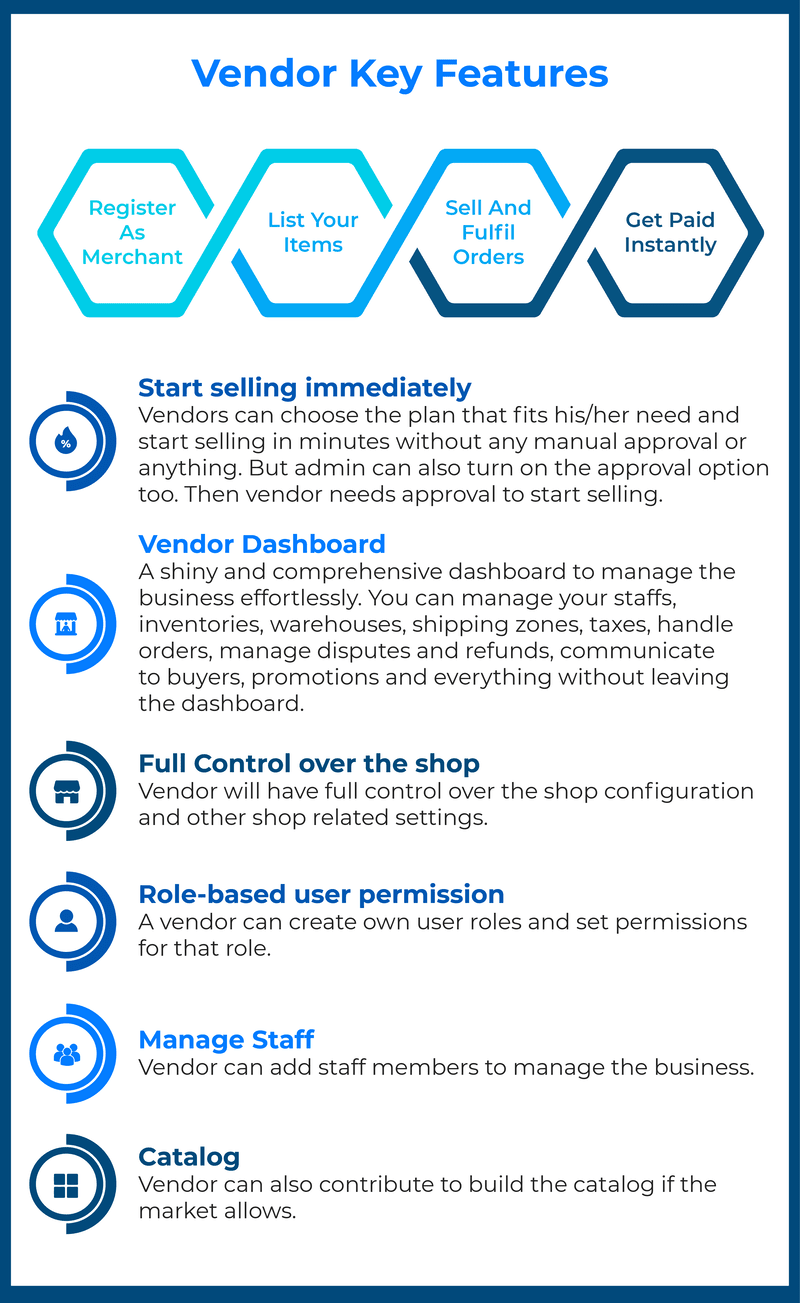 Vendor Key Features

Register As Merchant

List Your Items

Sell And Fulfil Orders

Get Paid Instantly

%

Start selling immediately
Vendors can choose the plan that fits his/her need and start selling in minutes without any manual approval or anything. But admin can also turn on the approval option too. Then vendor needs approval to start selling.

Vendor Dashboard
A shiny and comprehensive dashboard to manage the business effortlessly. You can manage your staffs, inventories, warehouses, shipping zones, taxes, handle orders, manage disputes and refunds, communicate to buyers, promotions and everything without leaving the dashboard.

Full Control over the shop
Vendor will have full control over the shop configuration and other shop related settings.

Role-based user permission
A vendor can create own user roles and set permissions for that role.

Manage Staff
Vendor can add staff members to manage the business.

Catalog
Vendor can also contribute to build the catalog if the market allows.