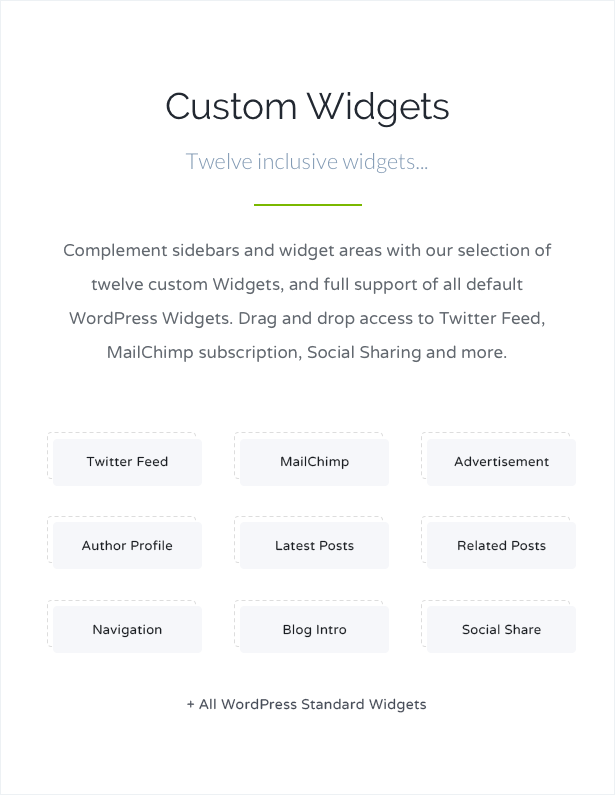 Custom Widgets

Twelve inclusive widgets...

Complement sidebars and widget areas with our selection of twelve custom Widgets, and full support of all default WordPress Widgets. Drag and drop access to Twitter Feed, MailChimp subscription, Social Sharing and more.

Twitter Feed

MailChimp

Advertisement

Author Profile

Latest Posts

Related Posts

Navigation

Blog Intro

Social Share

+ All WordPress Standard Widgets