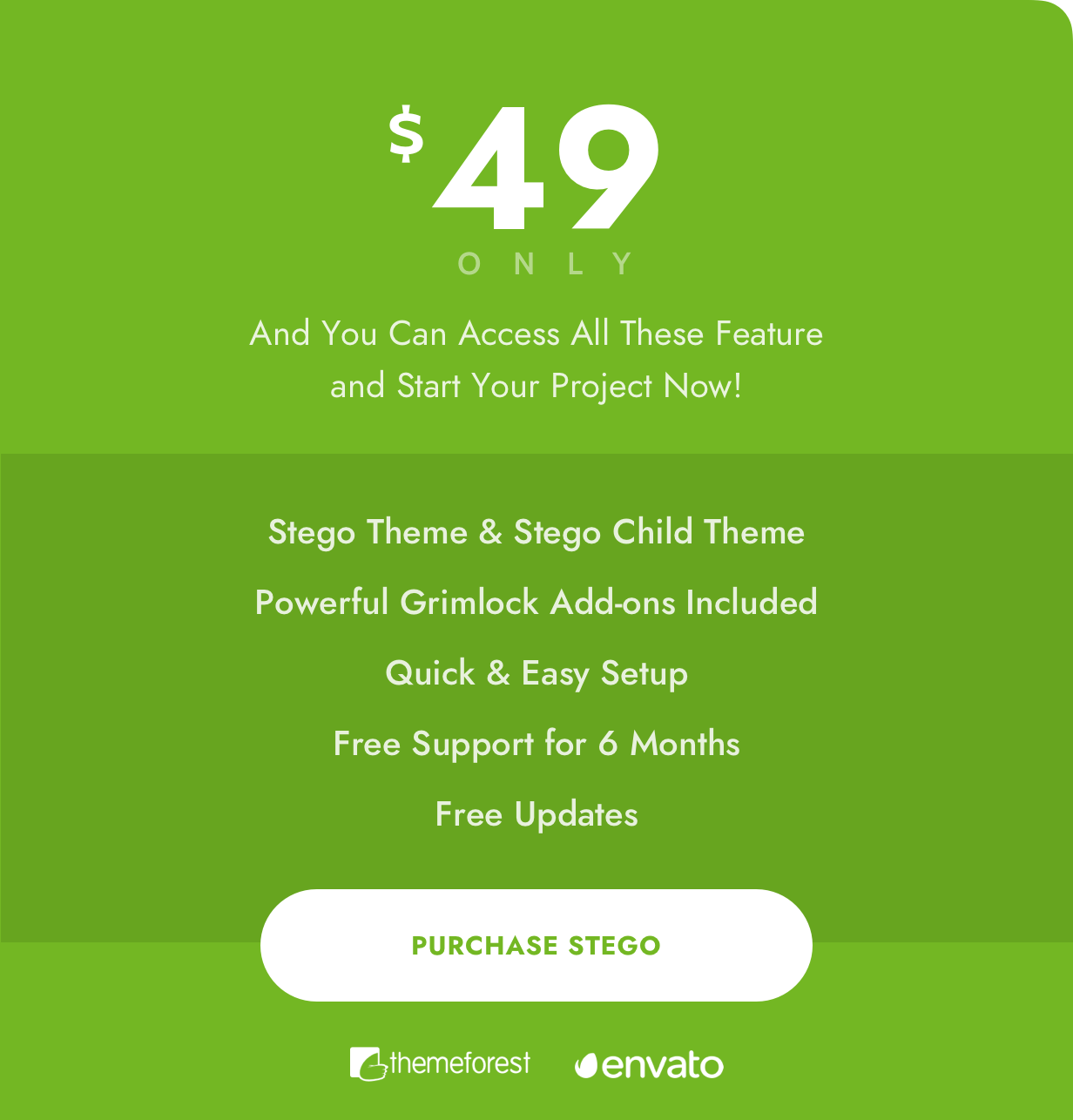 $49

ONLY

And You Can Access All These Feature and Start Your Project Now!

Stego Theme & Stego Child Theme

Powerful Grimlock Add-ons Included

Quick & Easy Setup

Free Support for 6 Months

Free Updates

PURCHASE STEGO

themeforest envato