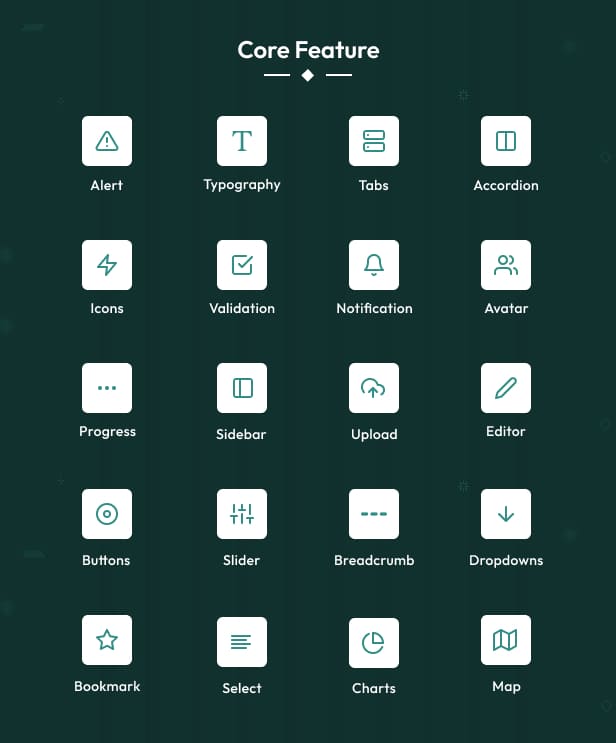 Core Feature

Alert

Typography

Tabs

Accordion

Icons

Validation

Notification

Avatar

Progress

Sidebar

Upload

Editor

Buttons

Slider

Breadcrumb

Dropdowns

Bookmark

Select

Charts

Map