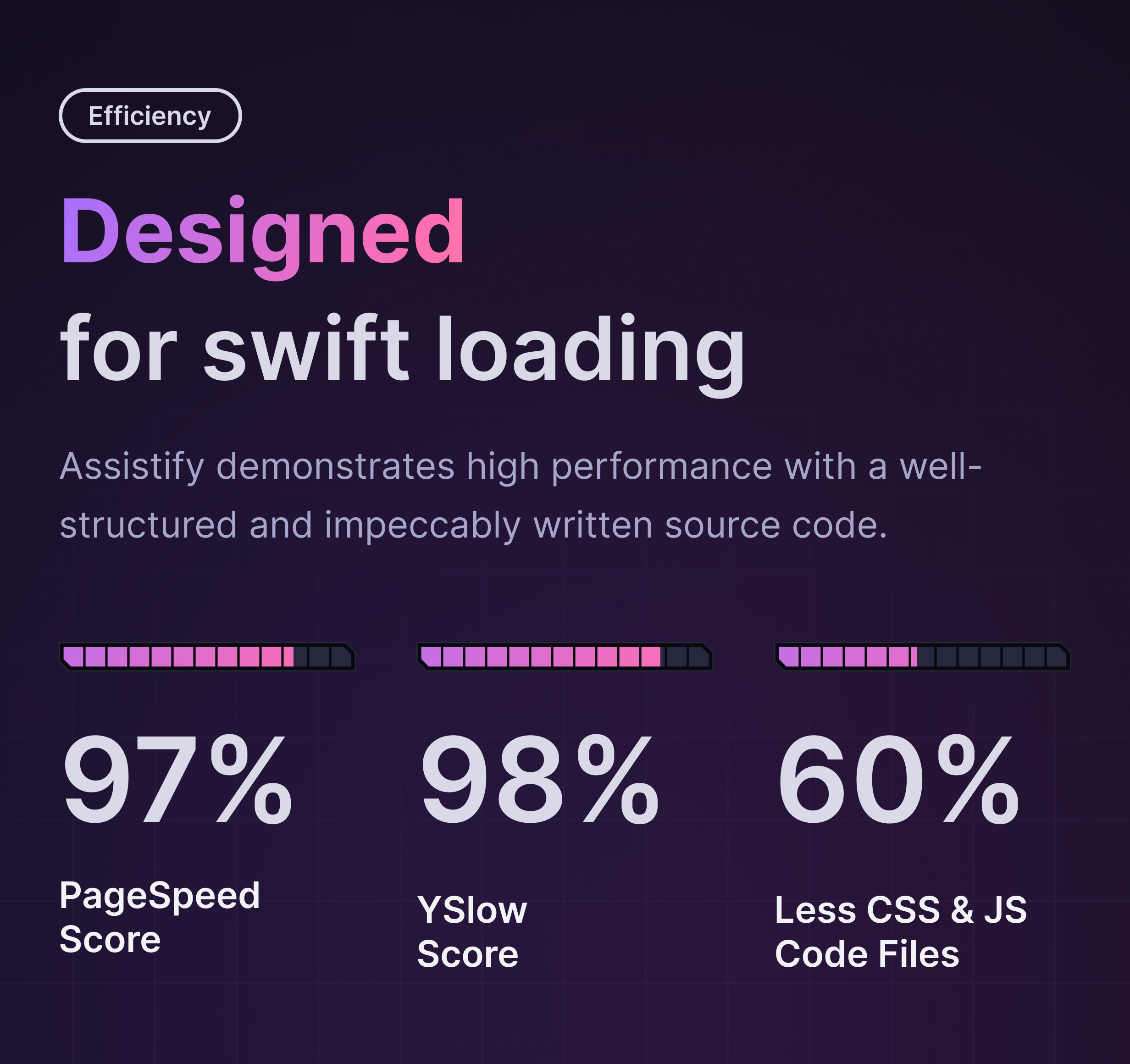 Efficiency

Designed
for swift loading

Assistify demonstrates high performance with a well-structured and impeccably written source code.

97%

PageSpeed
Score

98%

YSlow
Score

60%

Less CSS & JS
Code Files