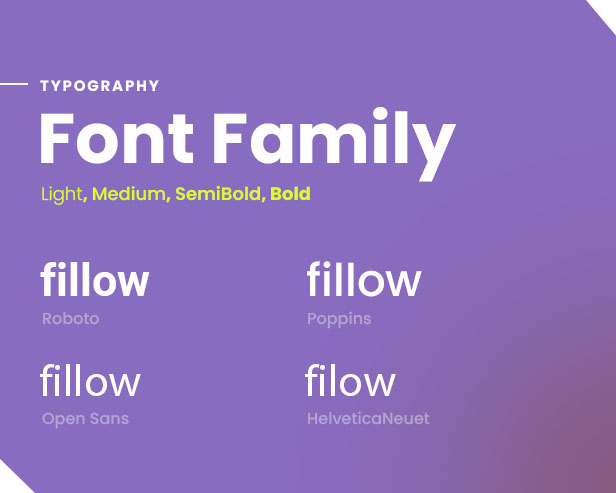 TYPOGRAPHY

Font Family

Light, Medium, SemiBold, Bold

fillow
Roboto

fillow
Poppins

fillow
Open Sans

filow
HelveticaNeuet