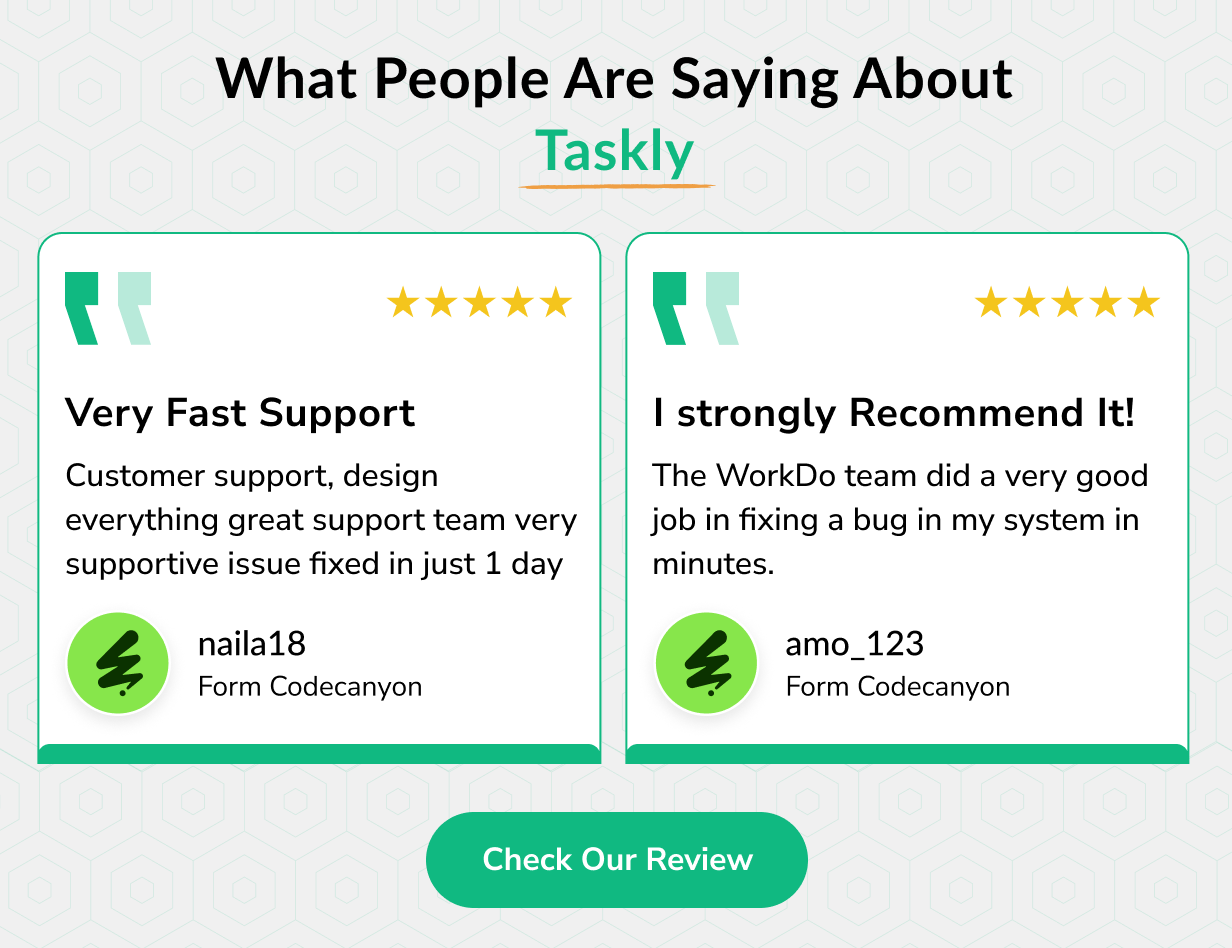 What People Are Saying About Taskly

★★★★★

Very Fast Support

Customer support, design everything great support team very supportive issue fixed in just 1 day

naila18
Form Codecanyon

★★★★★

I strongly Recommend It!

The WorkDo team did a very good job in fixing a bug in my system in minutes.

amo_123
Form Codecanyon

Check Our Review