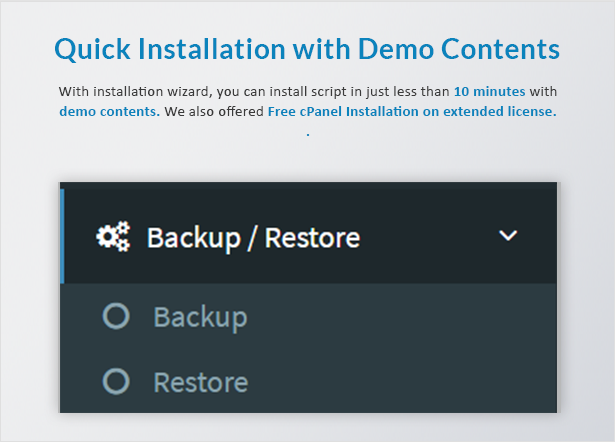 Quick Installation with Demo Contents

With installation wizard, you can install script in just less than 10 minutes with demo contents. We also offered Free cPanel Installation on extended license. .

Backup / Restore

Backup

Restore