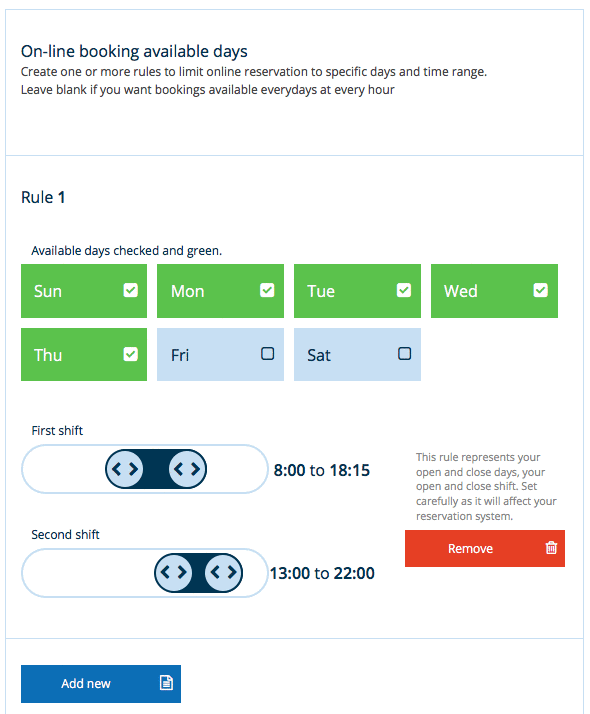 On-line booking available days
Create one or more rules to limit online reservation to specific days and time range.
Leave blank if you want bookings available everydays at every hour

Rule 1

Available days checked and green.

Sun
Mon
Tue
Wed
Thu
Fri
Sat

First shift

8:00 to 18:15

Second shift

13:00 to 22:00

This rule represents your open and close days, your open and close shift. Set carefully as it will affect your reservation system.

Remove

Add new