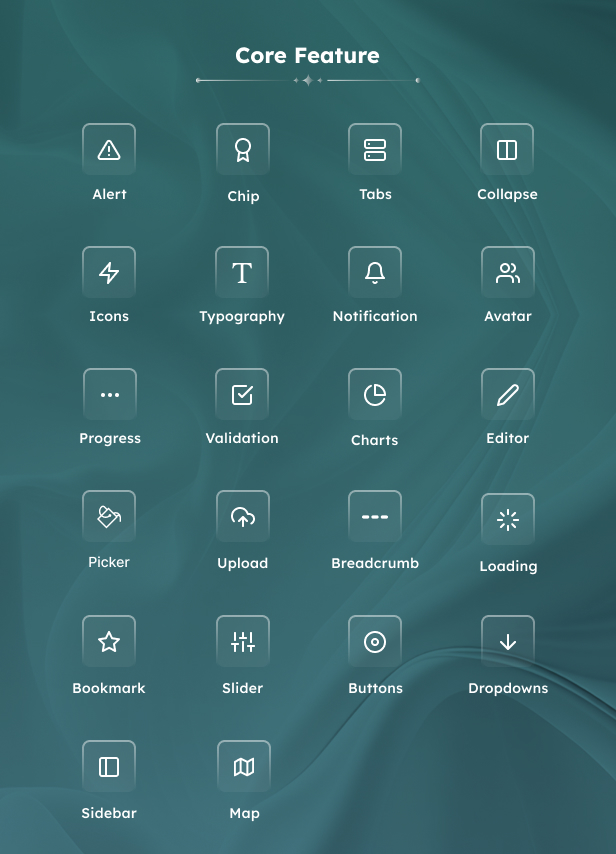 Core Feature

Alert

Chip

Tabs

Collapse

Icons

Typography

Notification

Avatar

Progress

Validation

Charts

Editor

Picker

Upload

Breadcrumb

Loading

Bookmark

Slider

Buttons

Dropdowns

Sidebar

Map