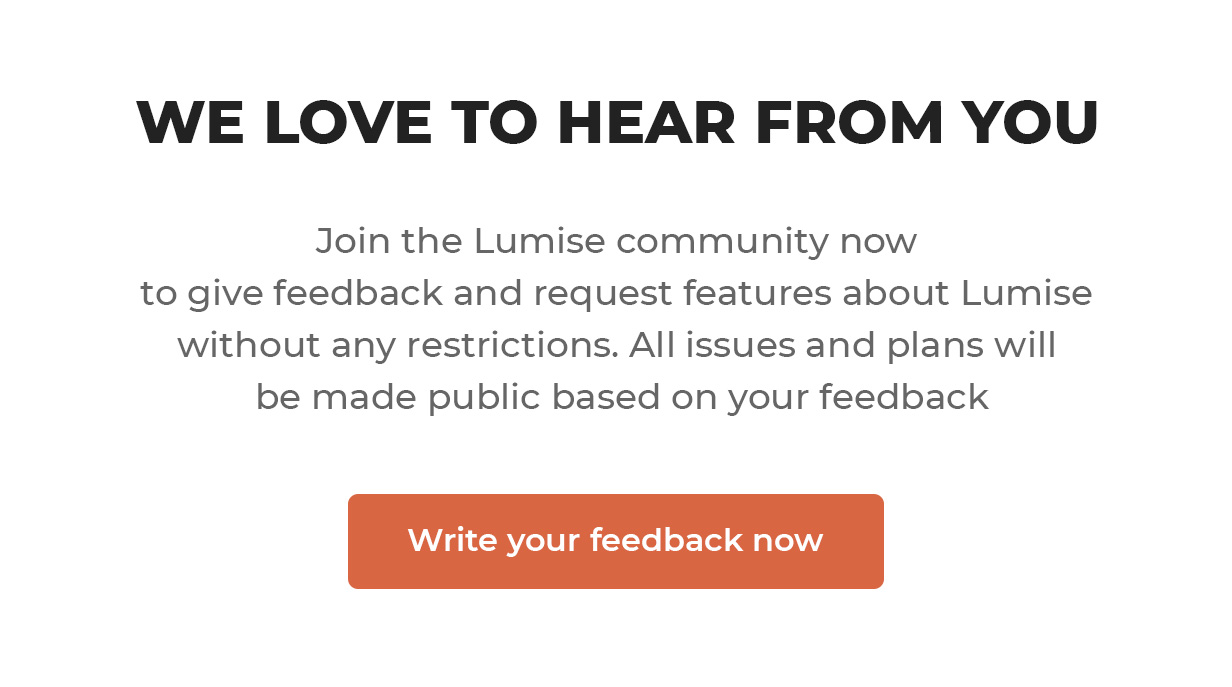 WE LOVE TO HEAR FROM YOU

Join the Lumise community now to give feedback and request features about Lumise without any restrictions. All issues and plans will be made public based on your feedback

Write your feedback now